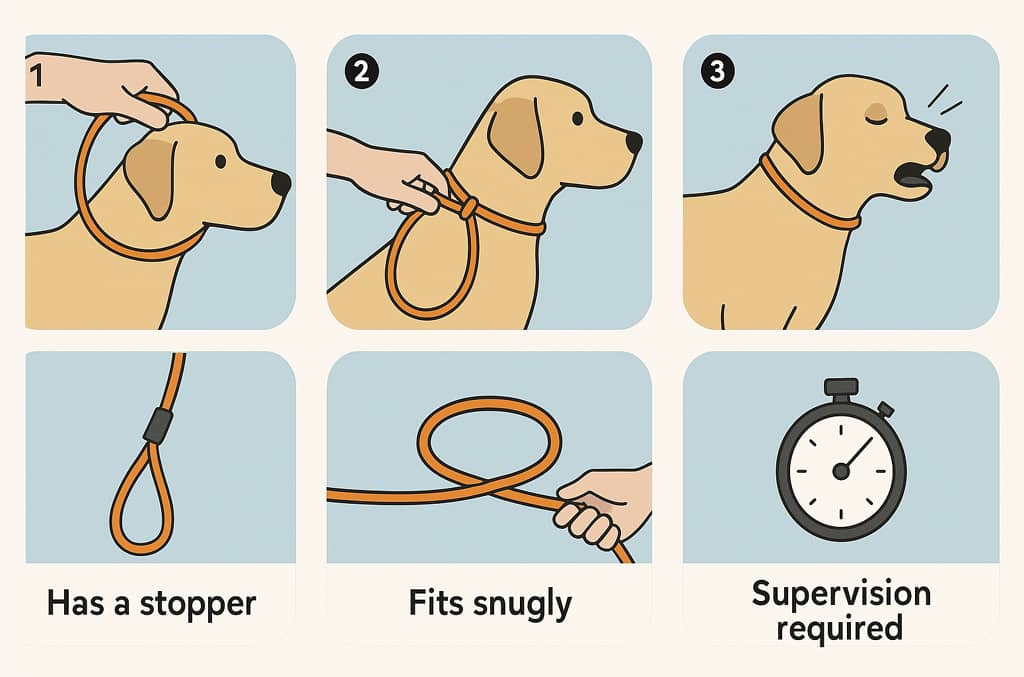 1

2

3

Has a stopper

Fits snugly

Supervision required